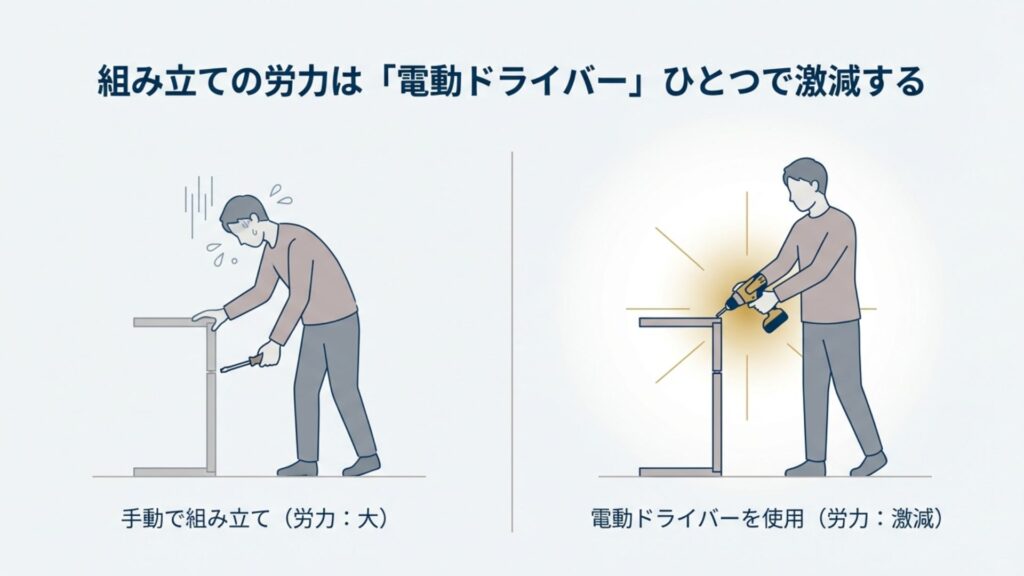 組み立ての労力は「電動ドライバー」ひとつで激減する

手動で組み立て（労力：大）

電動ドライバーを使用（労力：激減）