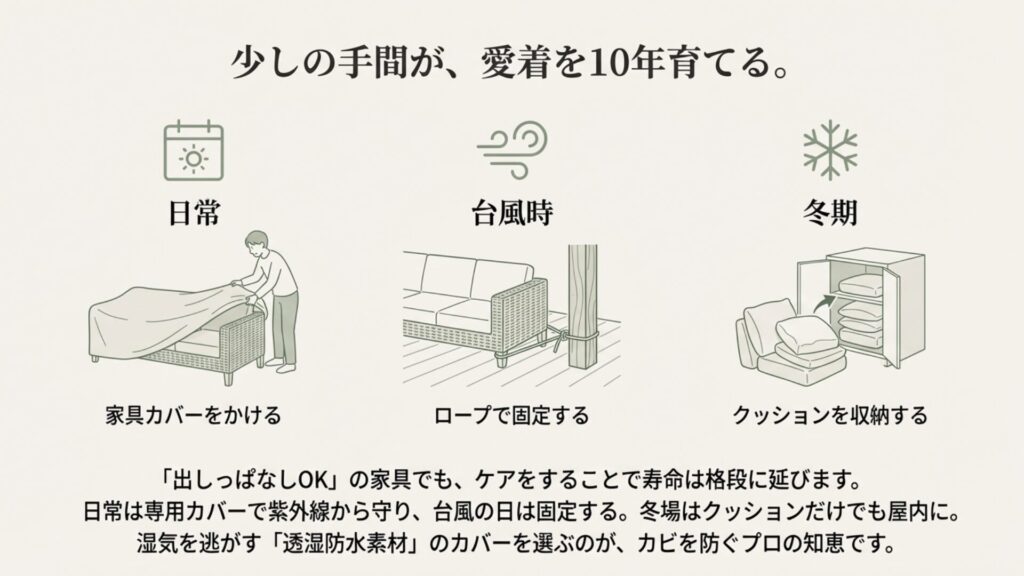 少しの手間が、愛着を10年育てる。

日常

家具カバーをかける

台風時

ロープで固定する

冬期

クッションを収納する

「出しっぱなしOK」の家具でも、ケアをすることで寿命は格段に延びます。
日常は専用カバーで紫外線から守り、台風の日は固定する。冬場はクッションだけでも屋内に。
湿気を逃がす「透湿防水素材」のカバーを選ぶのが、カビを防ぐプロの知恵です。