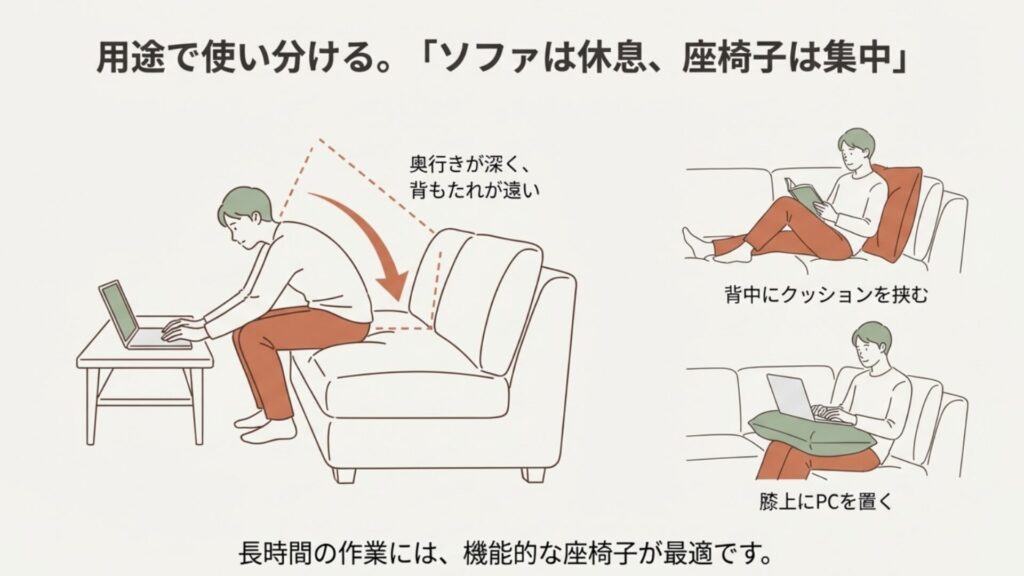 用途で使い分ける。「ソファは休息、座椅子は集中」

奥行きが深く、背もたれが遠い

背中にクッションを挟む

膝上にPCを置く

長時間の作業には、機能的な座椅子が最適です。