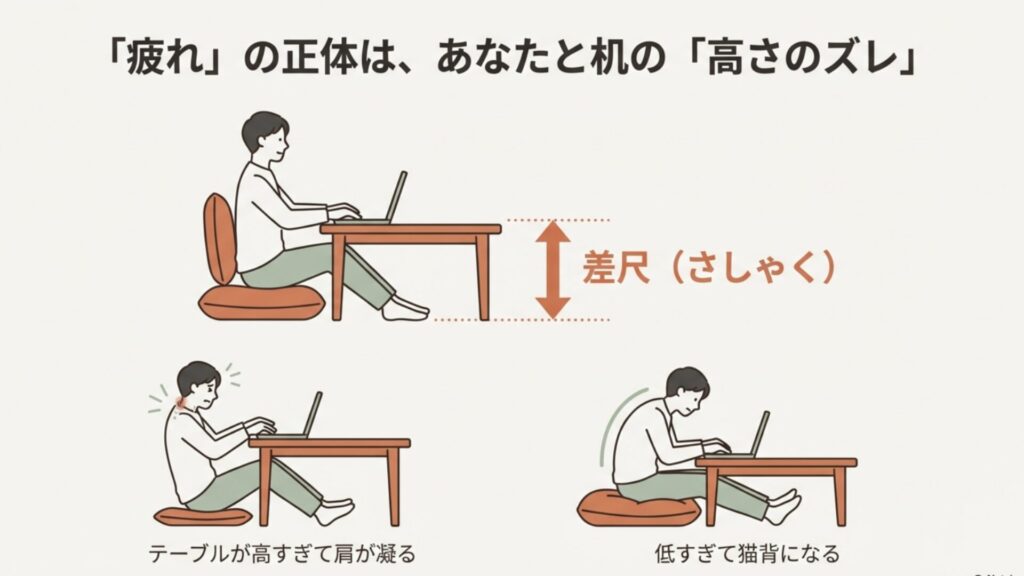 「疲れ」の正体は、あなたと机の「高さのズレ」

差尺（さしゃく）

テーブルが高すぎて肩が凝る

低すぎて猫背になる