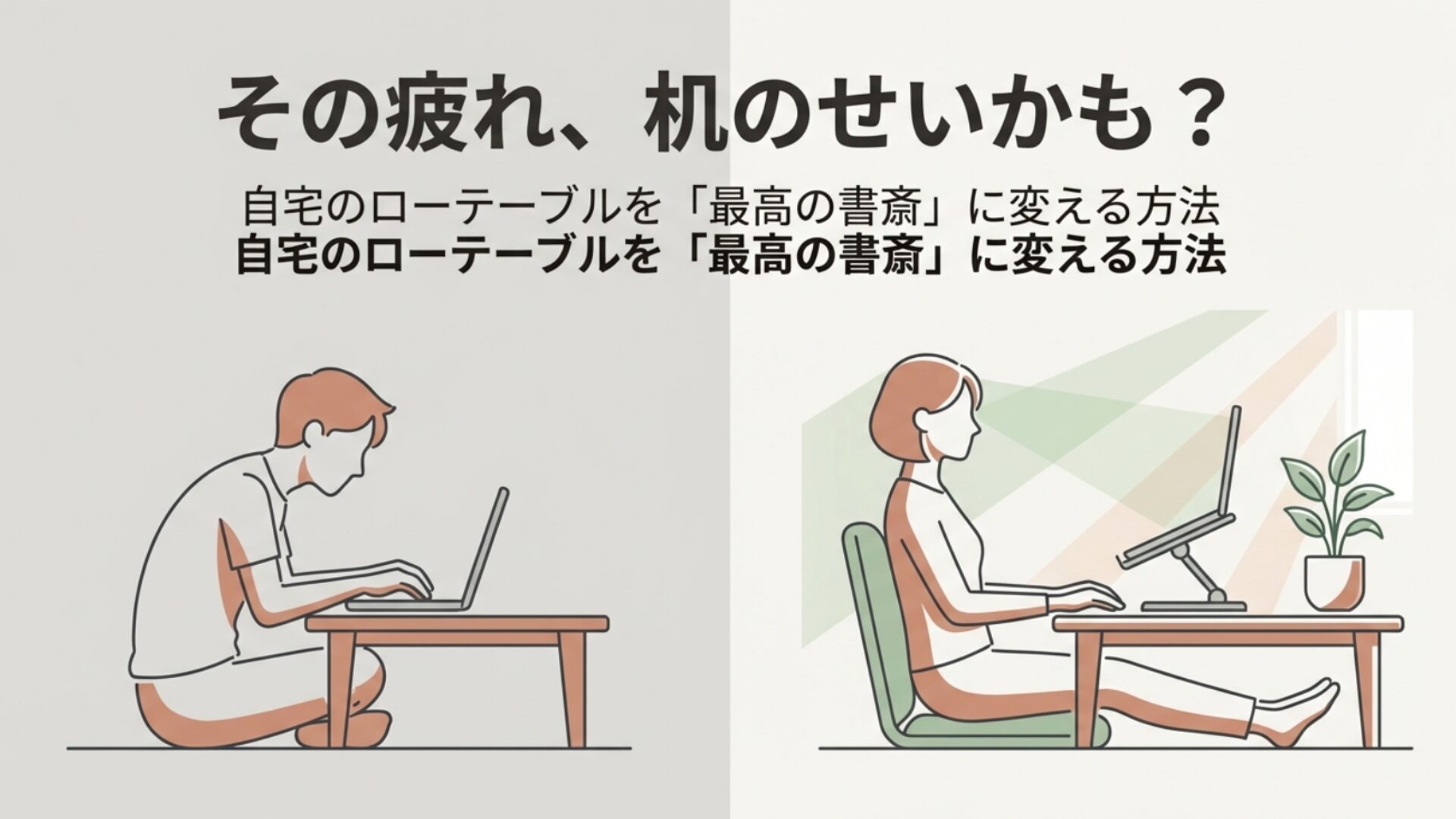 その疲れ、机のせいかも？

自宅のローテーブルを「最高の書斎」に変える方法
自宅のローテーブルを「最高の書斎」に変える方法