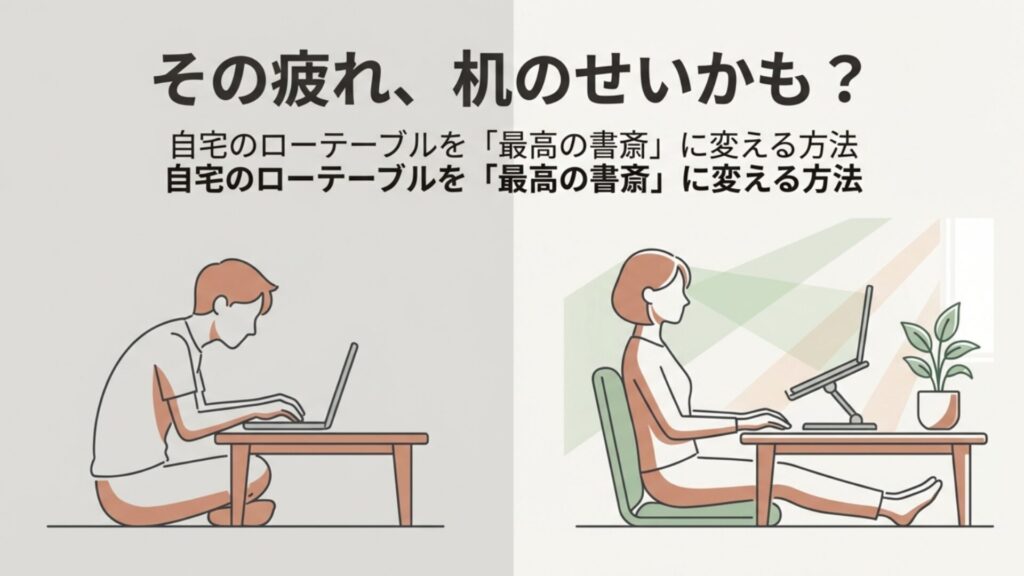 その疲れ、机のせいかも？

自宅のローテーブルを「最高の書斎」に変える方法
自宅のローテーブルを「最高の書斎」に変える方法