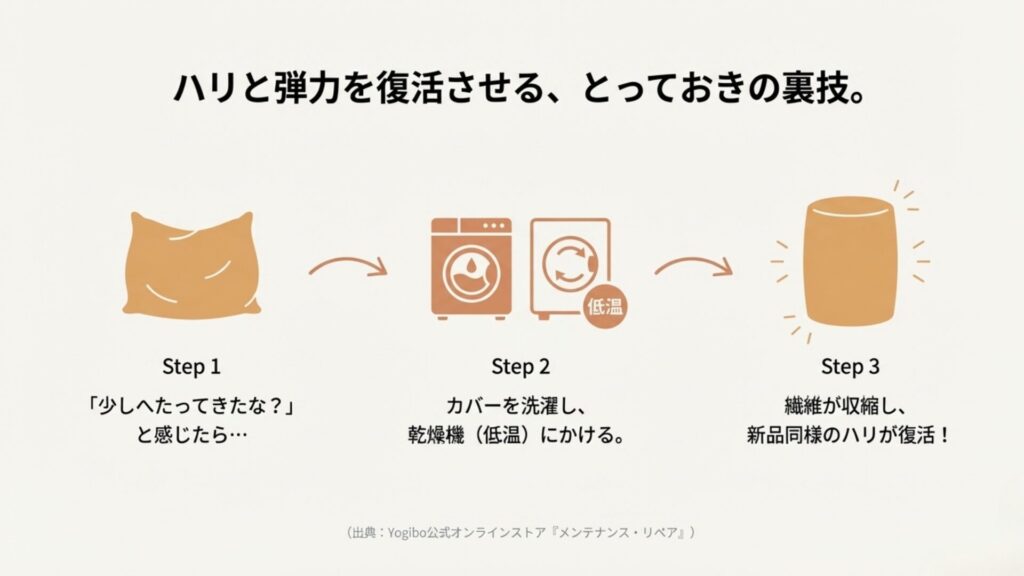 ハリと弾力を復活させる、とっておきの裏技。

低温

Step 1

「少しへたってきたな？」と感じたら…

Step 2

カバーを洗濯し、乾燥機（低温）にかける。

Step 3

繊維が収縮し、新品同様のハリが復活！

（出典：Yogibo公式オンラインストア『メンテナンス・リペア』）