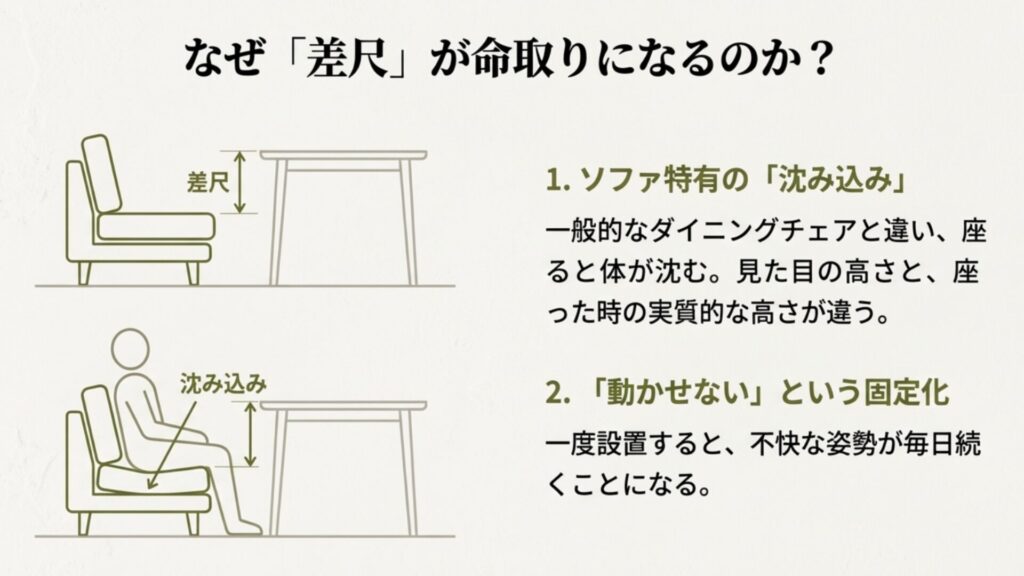 なぜ「差尺」が命取りになるのか？

差尺

沈み込み

1. ソファ特有の「沈み込み」

一般的なダイニングチェアと違い、座ると体が沈む。見た目の高さと、座った時の実質的な高さが違う。

2. 「動かせない」という固定化

一度設置すると、不快な姿勢が毎日続くことになる。