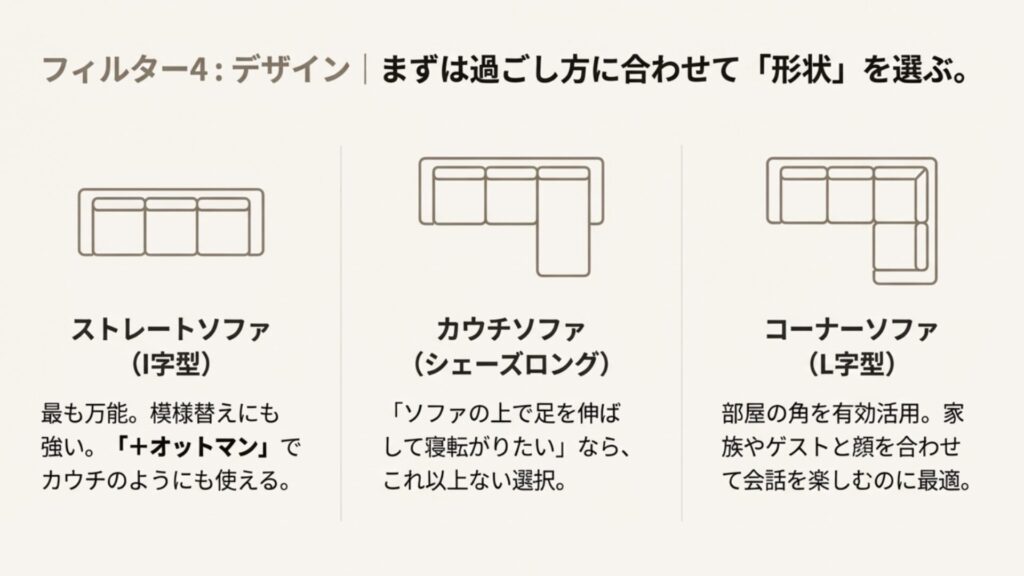 フィルター4：デザイン｜まずは過ごし方に合わせて「形状」を選ぶ。

ストレートソファ
（I字型）

最も万能。模様替えにも強い。「+オットマン」でカウチのようにも使える。

カウチソファ
（シェーズロング）

「ソファの上で足を伸ばして寝転がりたい」なら、これ以上ない選択。

コーナーソファ
（L字型）

部屋の角を有効活用。家族やゲストと顔を合わせて会話を楽しむのに最適。